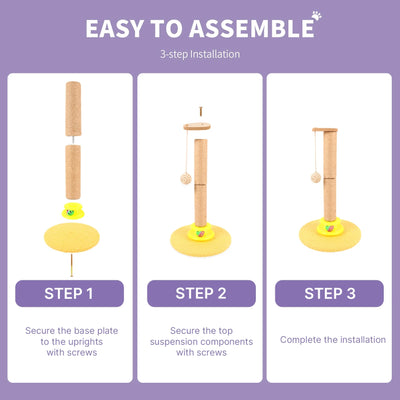 EASY TO ASSEMBLE

3-step Installation

STEP 1

Secure the base plate to the uprights with screws

STEP 2

Secure the top suspension components with screws

STEP 3

Complete the installation