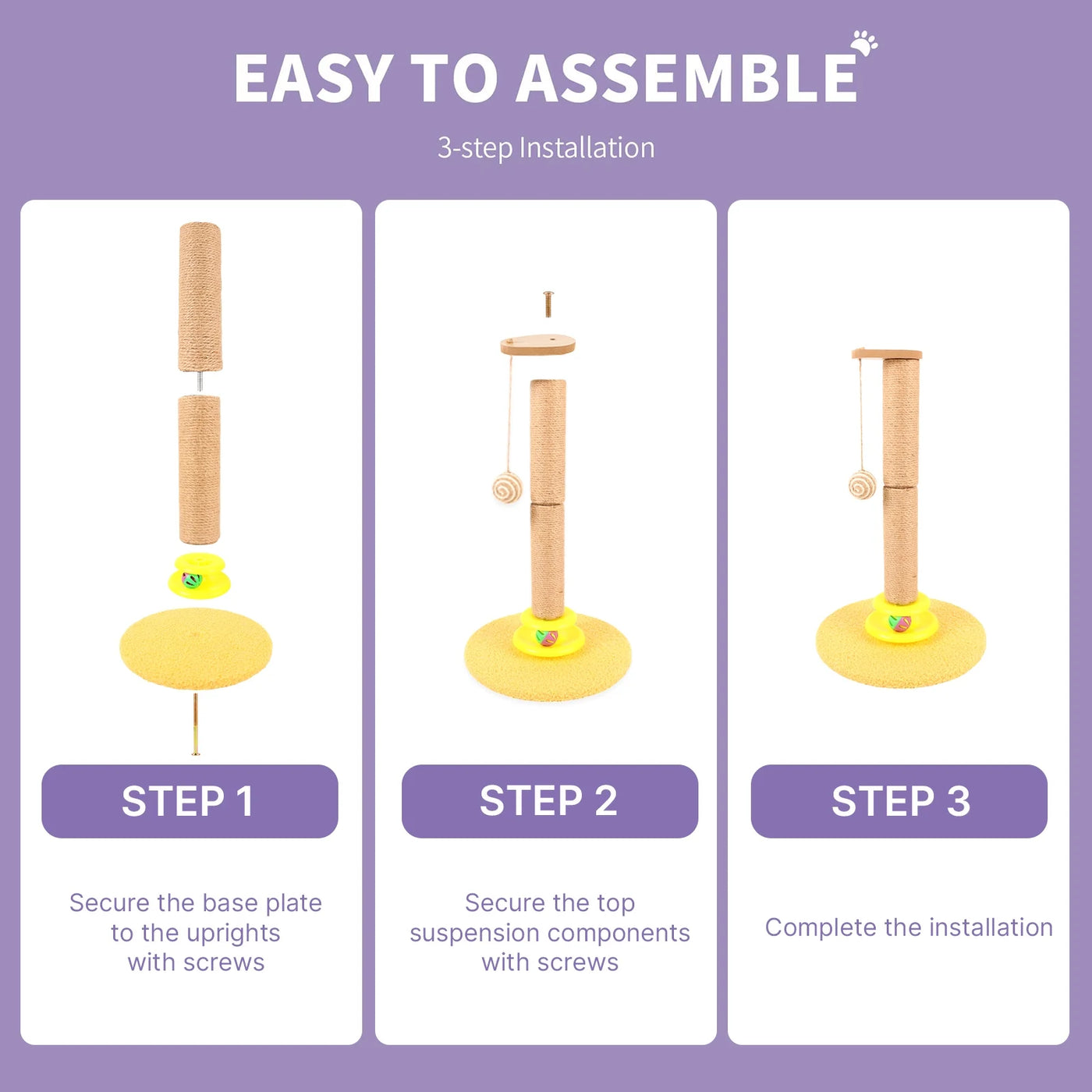 EASY TO ASSEMBLE

3-step Installation

STEP 1

Secure the base plate to the uprights with screws

STEP 2

Secure the top suspension components with screws

STEP 3

Complete the installation