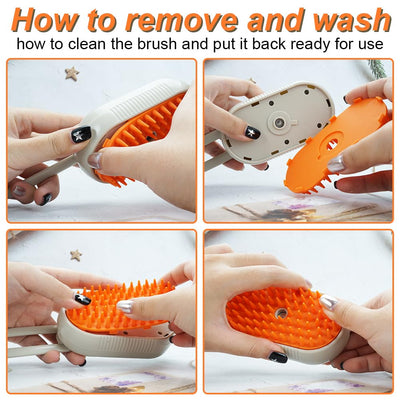 How to remove and wash
how to clean the brush and put it back ready for use