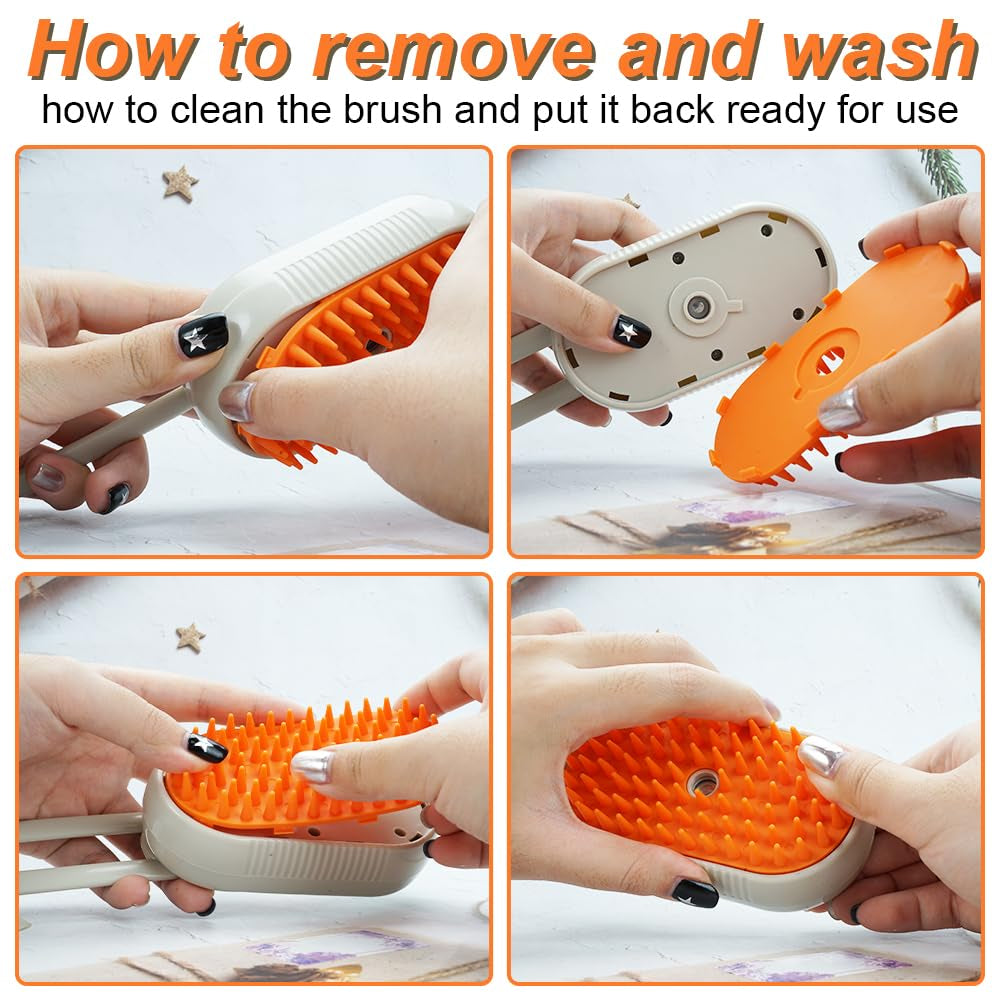 How to remove and wash
how to clean the brush and put it back ready for use