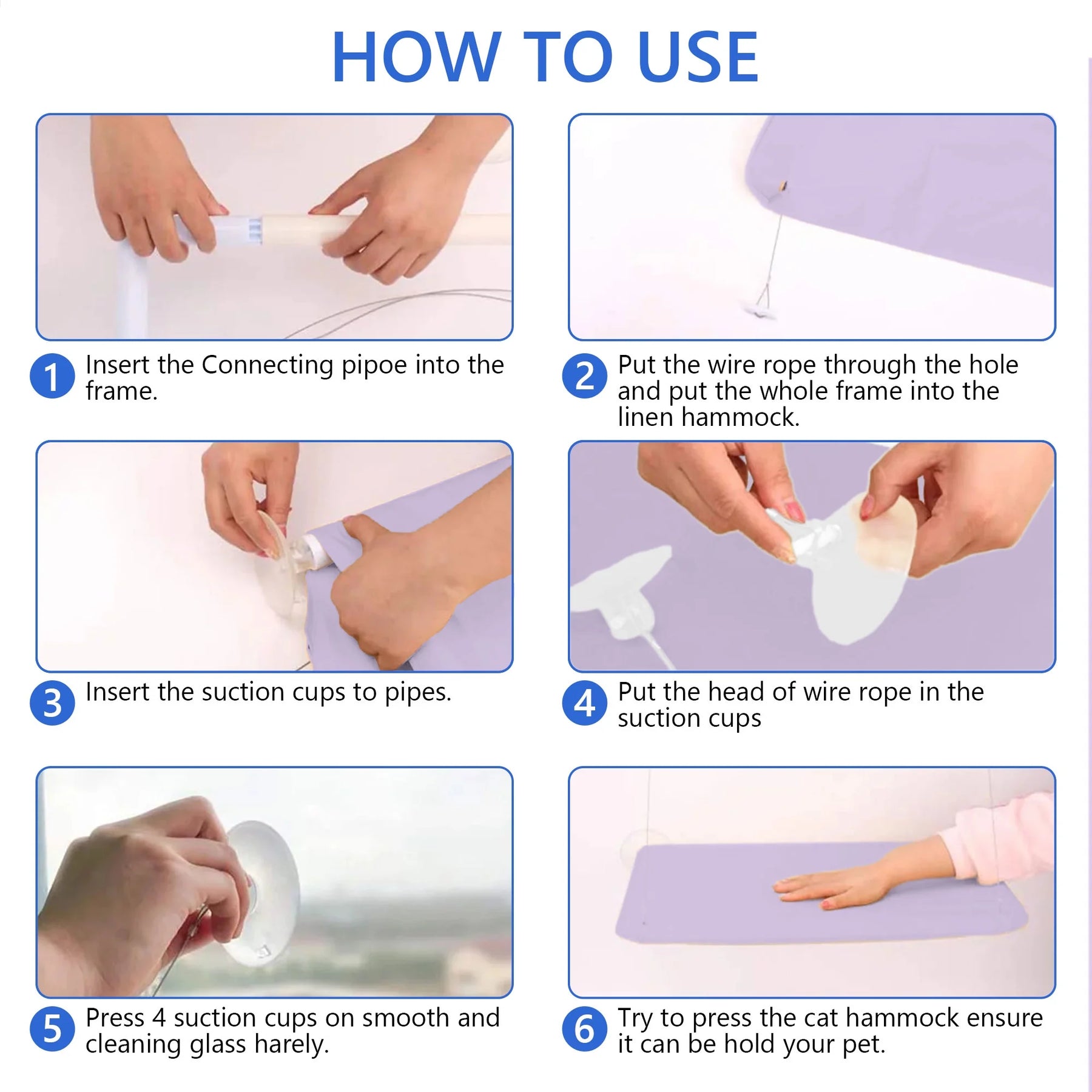 HOW TO USE

1 Insert the Connecting pipoe into the frame.

2 Put the wire rope through the hole and put the whole frame into the linen hammock.

3 Insert the suction cups to pipes.

4 Put the head of wire rope in the suction cups

5 Press 4 suction cups on smooth and cleaning glass harely.

6 Try to press the cat hammock ensure it can be hold your pet.